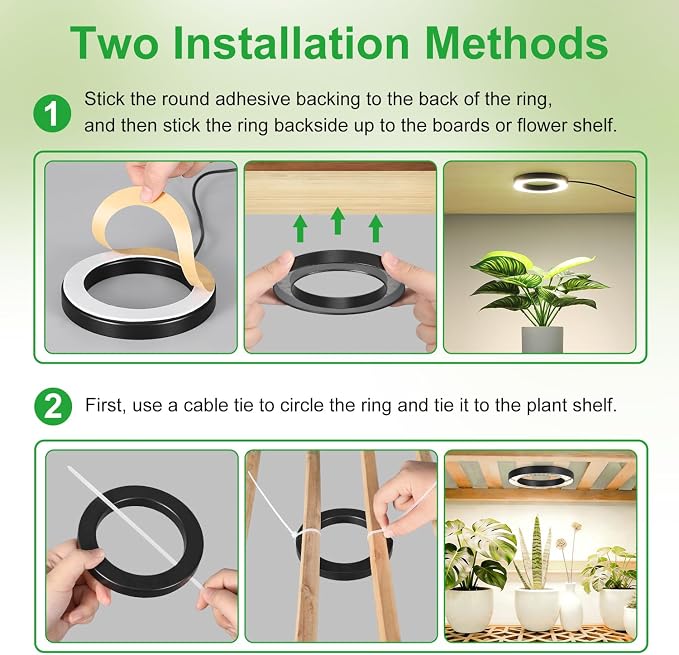 Two Installation Methods

1 Stick the round adhesive backing to the back of the ring, and then stick the ring backside up to the boards or flower shelf.

2 First, use a cable tie to circle the ring and tie it to the plant shelf.