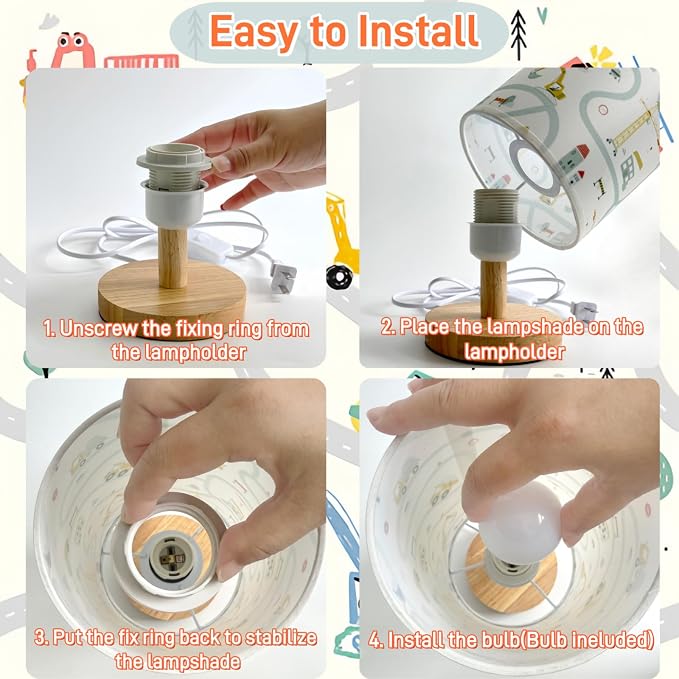 Easy to Install

1. Unscrew the fixing ring from the lampholder

2. Place the lampshade on the lampholder

3. Put the fix ring back to stabilize the lampshade

4. Install the bulb(Bulb included)