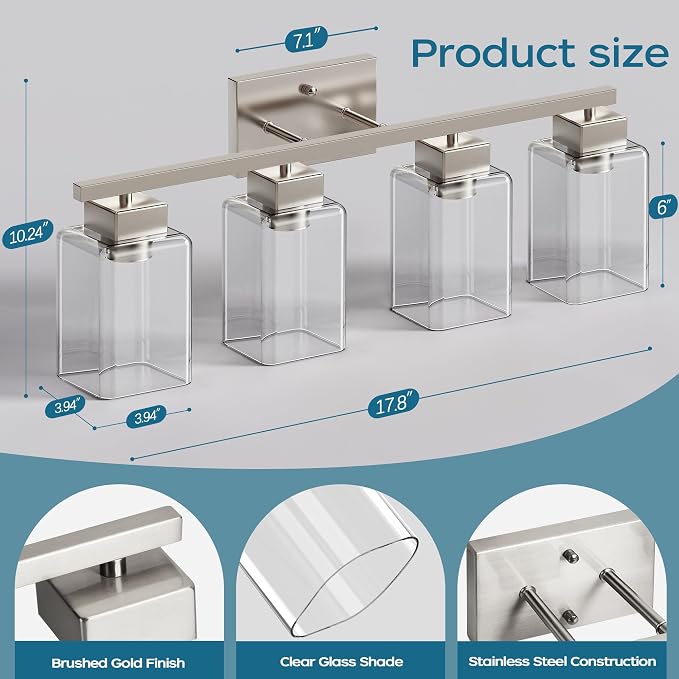 Product size

7.1"

10.24"

6"

3.94"

3.94"

17.8"

Brushed Gold Finish

Clear Glass Shade

Stainless Steel Construction