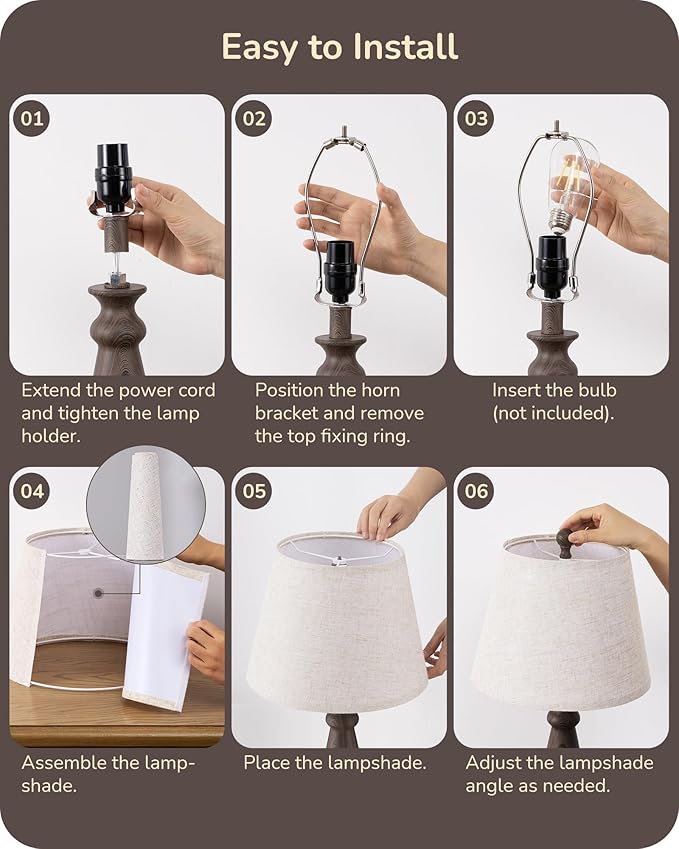 Easy to Install

01

Extend the power cord and tighten the lamp holder.

02

Position the horn bracket and remove the top fixing ring.

03

Insert the bulb (not included).

04

Assemble the lampshade.

05

Place the lampshade.

06

Adjust the lampshade angle as needed.