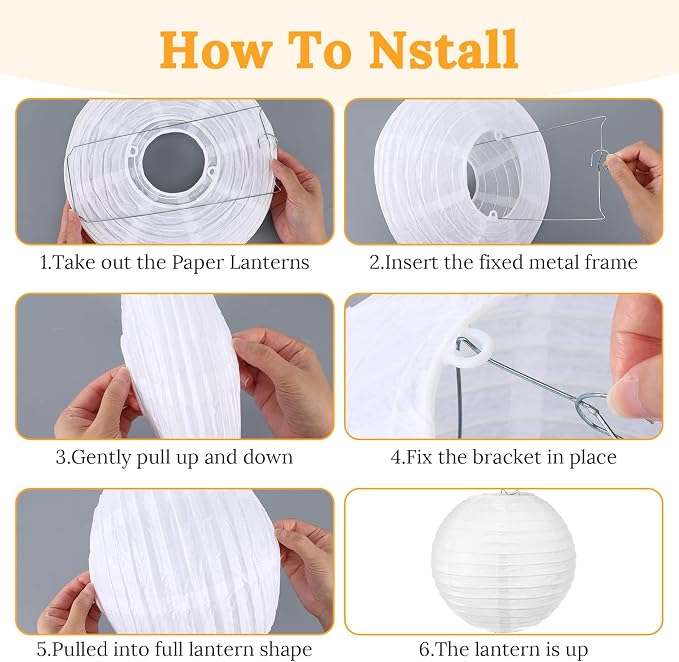 How To Nstall

1.Take out the Paper Lanterns

2.Insert the fixed metal frame

3.Gently pull up and down

4.Fix the bracket in place

5.Pulled into full lantern shape

6.The lantern is up