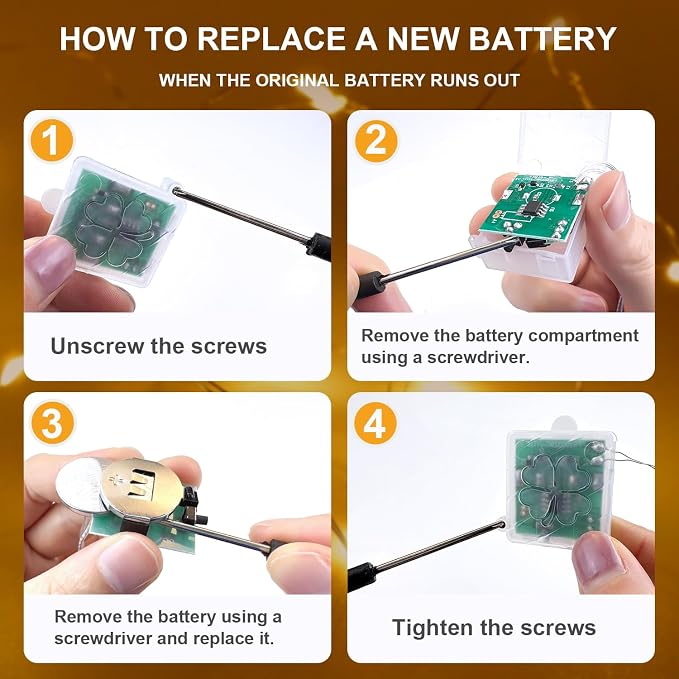 HOW TO REPLACE A NEW BATTERY

WHEN THE ORIGINAL BATTERY RUNS OUT

1

Unscrew the screws

2

Remove the battery compartment using a screwdriver.

3

Remove the battery using a screwdriver and replace it.

4

Tighten the screws