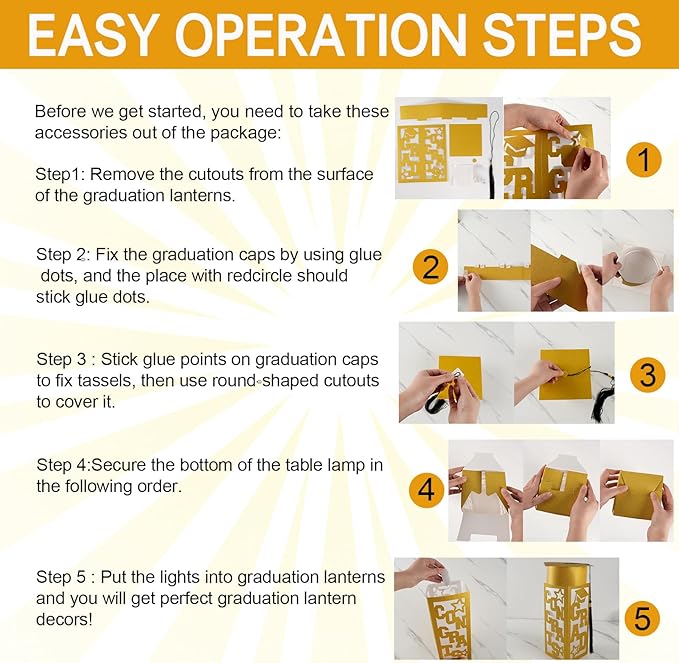 EASY OPERATION STEPS

Before we get started, you need to take these accessories out of the package:

Step1: Remove the cutouts from the surface of the graduation lanterns.

1

Step 2: Fix the graduation caps by using glue dots, and the place with redcircle should stick glue dots.

2

Step 3 : Stick glue points on graduation caps to fix tassels, then use round-shaped cutouts to cover it.

3

Step 4:Secure the bottom of the table lamp in the following order.

4

Step 5 : Put the lights into graduation lanterns and you will get perfect graduation lantern decors!

5