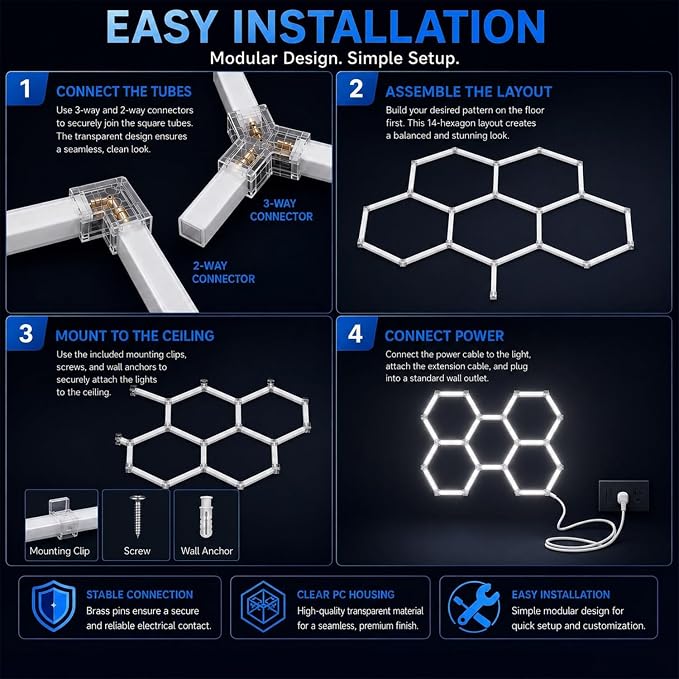 EASY INSTALLATION

Modular Design. Simple Setup.

1 CONNECT THE TUBES

Use 3-way and 2-way connectors to securely join the square tubes. The transparent design ensures a seamless, clean look.

3-WAY CONNECTOR

2-WAY CONNECTOR

2 ASSEMBLE THE LAYOUT

Build your desired pattern on the floor first. This 14-hexagon layout creates a balanced and stunning look.

3 MOUNT TO THE CEILING

Use the included mounting clips, screws, and wall anchors to securely attach the lights to the ceiling.

Mounting Clip

Screw

Wall Anchor

4 CONNECT POWER

Connect the power cable to the light, attach the extension cable, and plug into a standard wall outlet.

STABLE CONNECTION

Brass pins ensure a secure and reliable electrical contact.

CLEAR PC HOUSING

High-quality transparent material for a seamless, premium finish.

EASY INSTALLATION

Simple modular design for quick setup and customization.