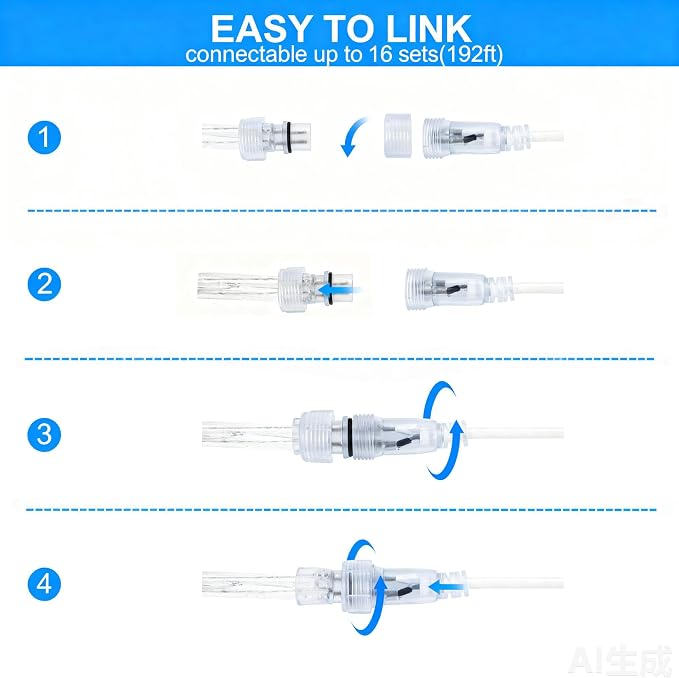 EASY TO LINK
connectable up to 16 sets(192ft)

1

2

3

4

AI生成