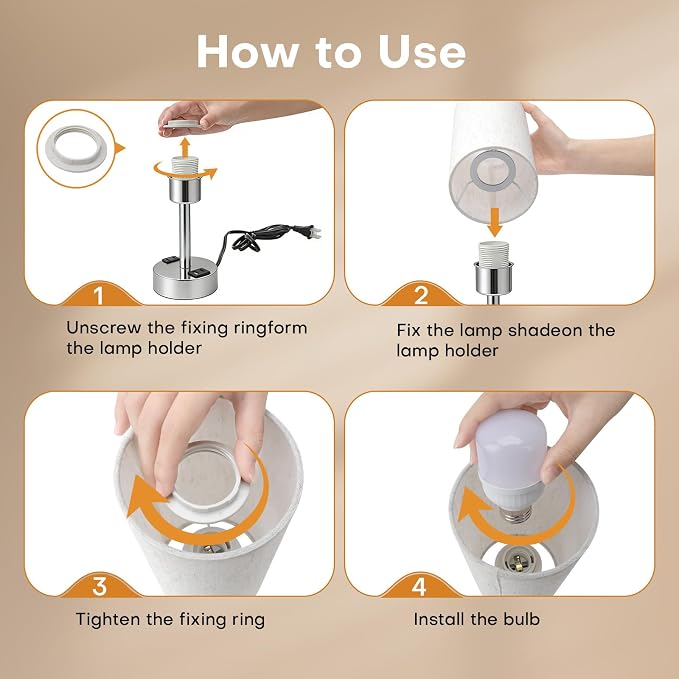 How to Use

1

Unscrew the fixing ringform the lamp holder

2

Fix the lamp shadeon the lamp holder

3

Tighten the fixing ring

4

Install the bulb