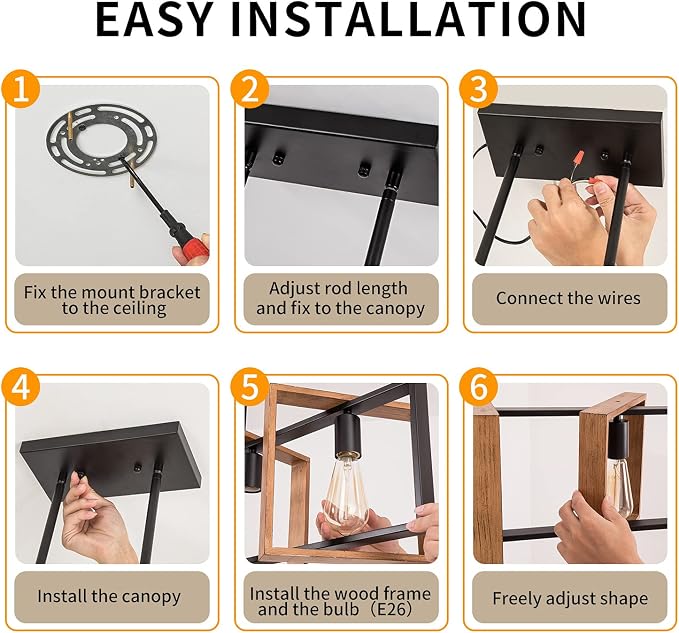 EASY INSTALLATION

1

Fix the mount bracket to the ceiling

2

Adjust rod length and fix to the canopy

3

Connect the wires

4

Install the canopy

5

Install the wood frame and the bulb（E26）

6

Freely adjust shape