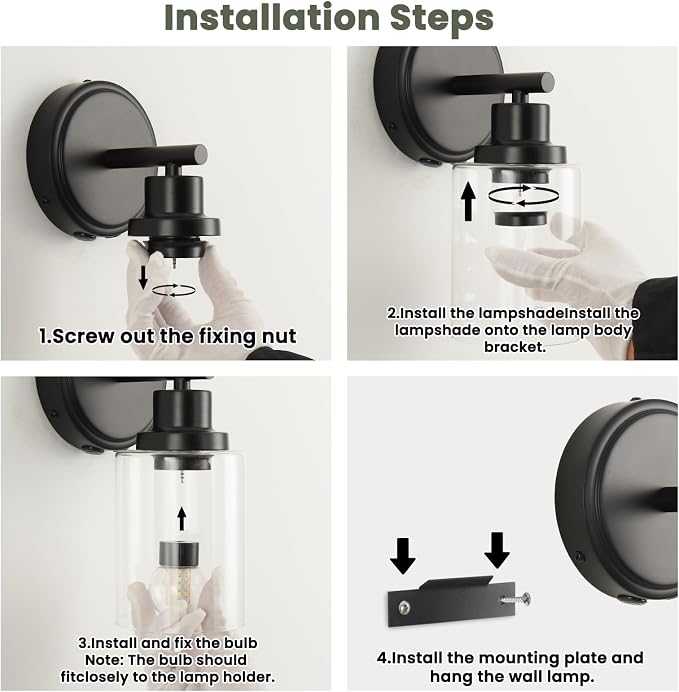 Installation Steps

1.Screw out the fixing nut

2.Install the lampshadeInstall the lampshade onto the lamp body bracket.

3.Install and fix the bulb
Note: The bulb should fitclosely to the lamp holder.

4.Install the mounting plate and hang the wall lamp.