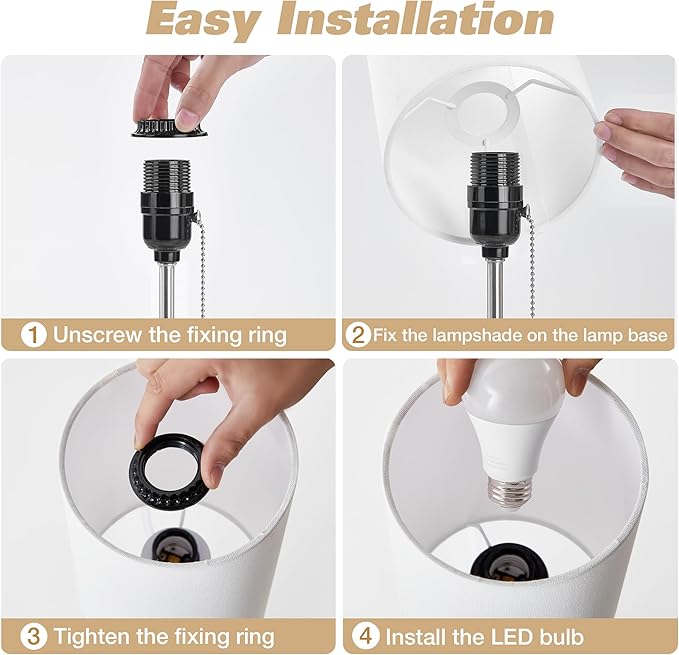 Easy Installation

1 Unscrew the fixing ring

2 Fix the lampshade on the lamp base

3 Tighten the fixing ring

4 Install the LED bulb