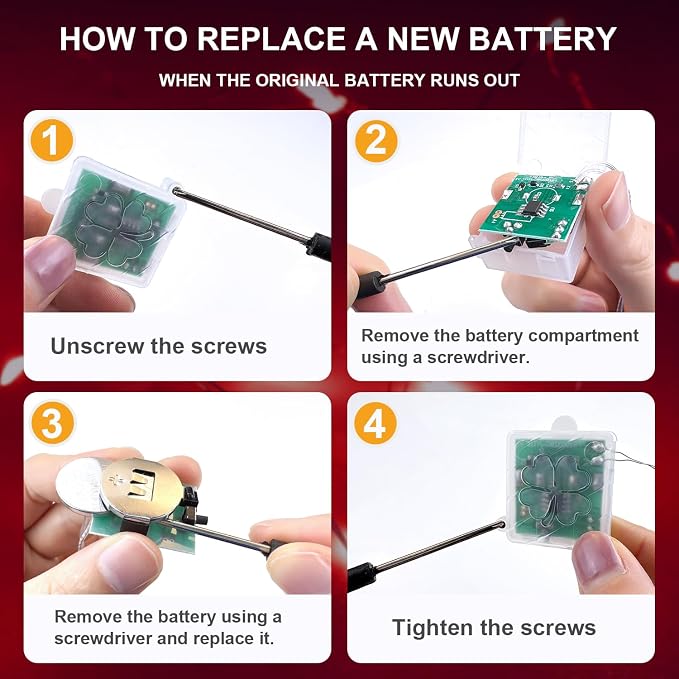 HOW TO REPLACE A NEW BATTERY

WHEN THE ORIGINAL BATTERY RUNS OUT

1

Unscrew the screws

2

Remove the battery compartment using a screwdriver.

3

Remove the battery using a screwdriver and replace it.

4

Tighten the screws