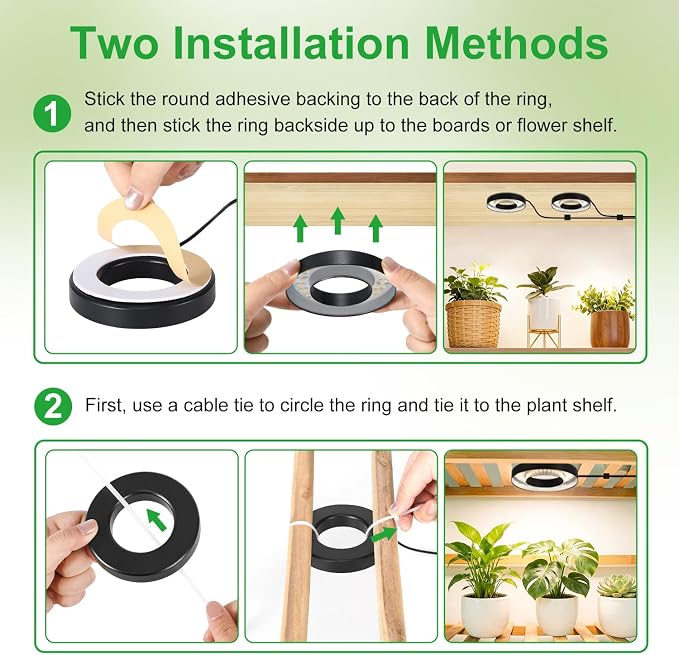 Two Installation Methods

1 Stick the round adhesive backing to the back of the ring, and then stick the ring backside up to the boards or flower shelf.

2 First, use a cable tie to circle the ring and tie it to the plant shelf.