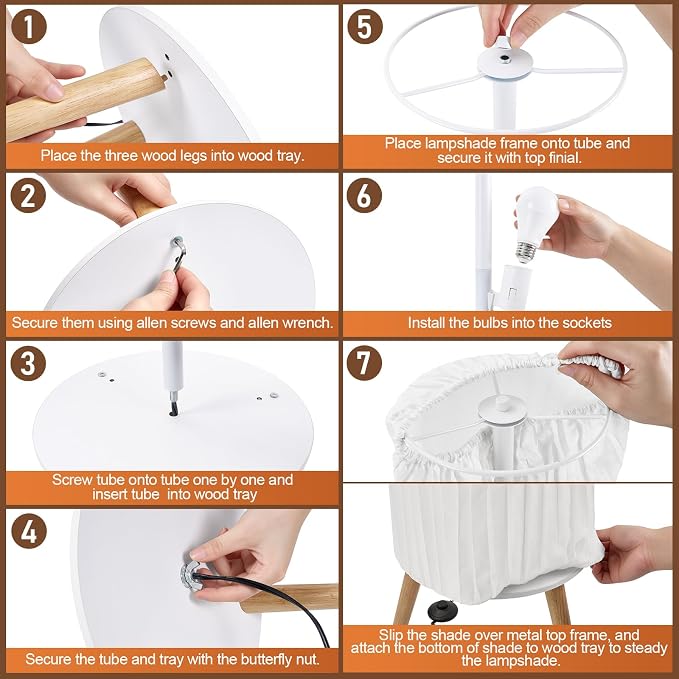 1
Place the three wood legs into wood tray.

2
Secure them using allen screws and allen wrench.

3
Screw tube onto tube one by one and insert tube into wood tray

4
Secure the tube and tray with the butterfly nut.

5
Place lampshade frame onto tube and secure it with top finial.

6
Install the bulbs into the sockets

7
Slip the shade over metal top frame, and attach the bottom of shade to wood tray to steady the lampshade.