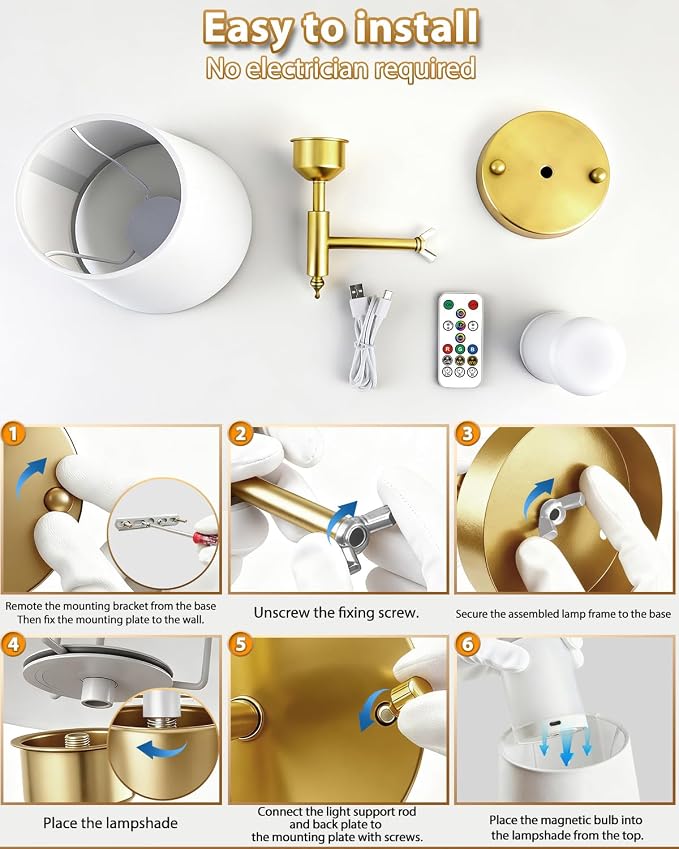 Easy to install
No electrician required

R G B

1
Remote the mounting bracket from the base Then fix the mounting plate to the wall.

2
Unscrew the fixing screw.

3
Secure the assembled lamp frame to the base

4
Place the lampshade

5
Connect the light support rod and back plate to the mounting plate with screws.

6
Place the magnetic bulb into the lampshade from the top.