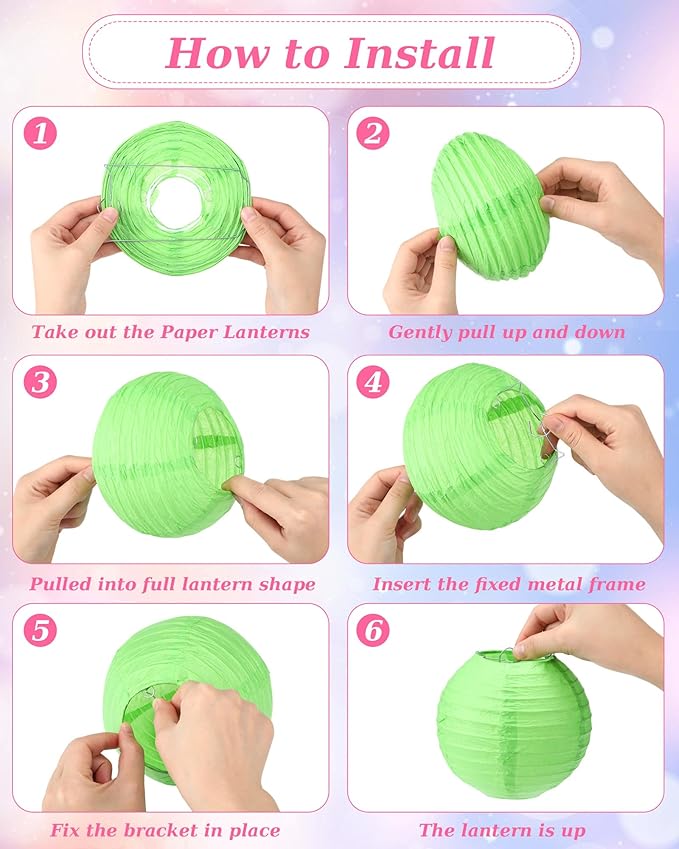 How to Install

1

Take out the Paper Lanterns

2

Gently pull up and down

3

Pulled into full lantern shape

4

Insert the fixed metal frame

5

Fix the bracket in place

6

The lantern is up