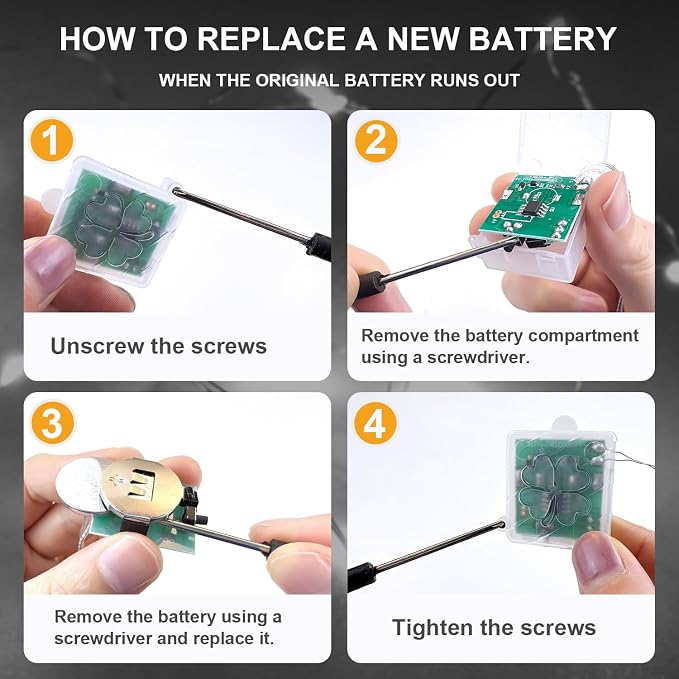 HOW TO REPLACE A NEW BATTERY

WHEN THE ORIGINAL BATTERY RUNS OUT

1

Unscrew the screws

2

Remove the battery compartment using a screwdriver.

3

Remove the battery using a screwdriver and replace it.

4

Tighten the screws