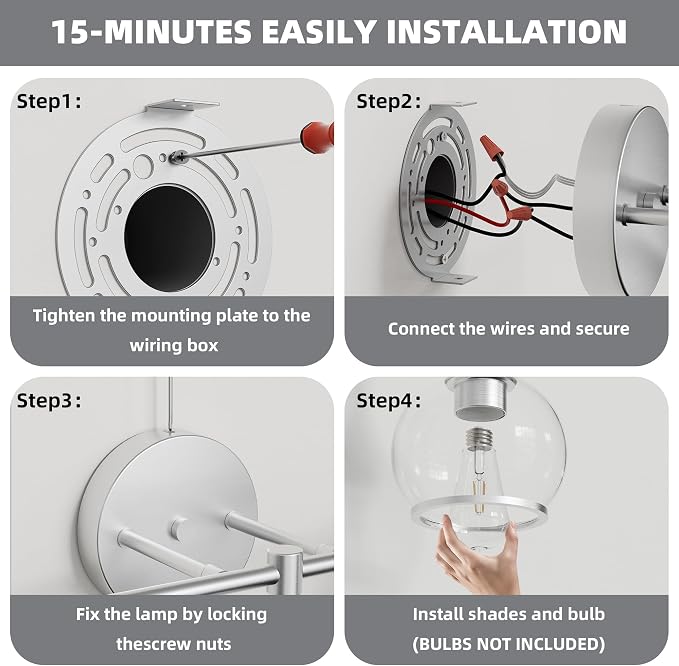 15-MINUTES EASILY INSTALLATION

Step1:

Tighten the mounting plate to the wiring box

Step2:

Connect the wires and secure

Step3:

Fix the lamp by locking thescrew nuts

Step4:

Install shades and bulb (BULBS NOT INCLUDED)