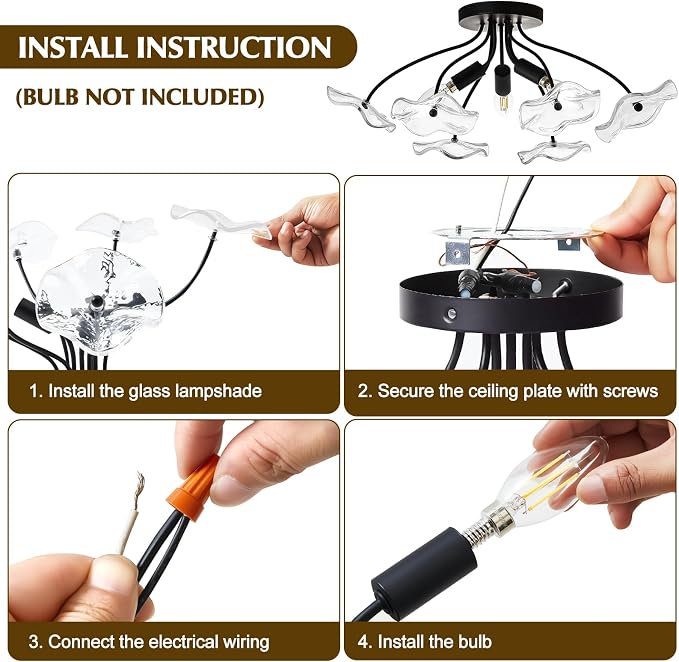 INSTALL INSTRUCTION

(BULB NOT INCLUDED)

1. Install the glass lampshade

2. Secure the ceiling plate with screws

3. Connect the electrical wiring

4. Install the bulb