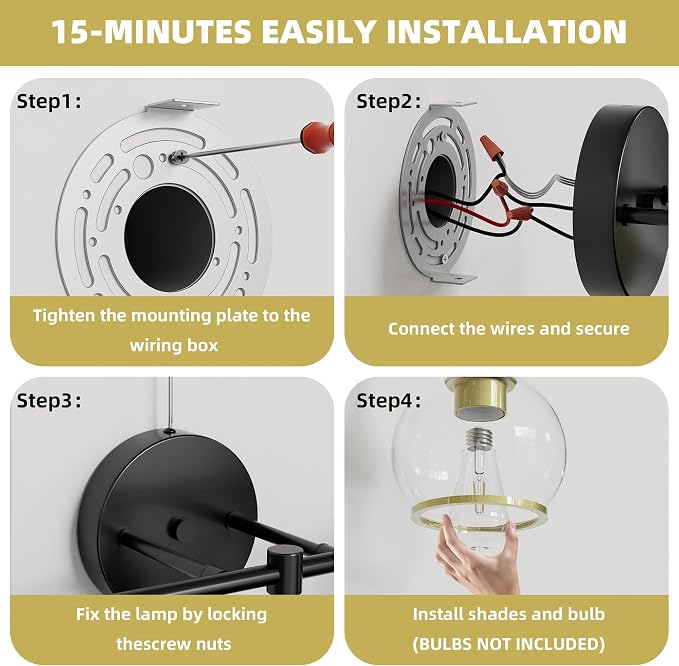 15-MINUTES EASILY INSTALLATION

Step1:

Tighten the mounting plate to the wiring box

Step2:

Connect the wires and secure

Step3:

Fix the lamp by locking thescrew nuts

Step4:

Install shades and bulb (BULBS NOT INCLUDED)