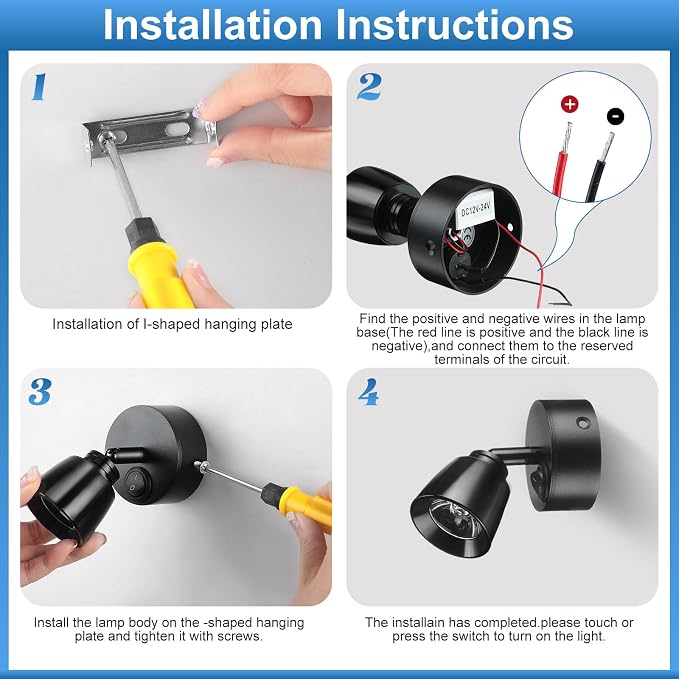 Installation Instructions

1

Installation of I-shaped hanging plate

2

+

-

DC12V-24V

Find the positive and negative wires in the lamp base(The red line is positive and the black line is negative),and connect them to the reserved terminals of the circuit.

3

Install the lamp body on the -shaped hanging plate and tighten it with screws.

4

The installain has completed.please touch or press the switch to turn on the light.