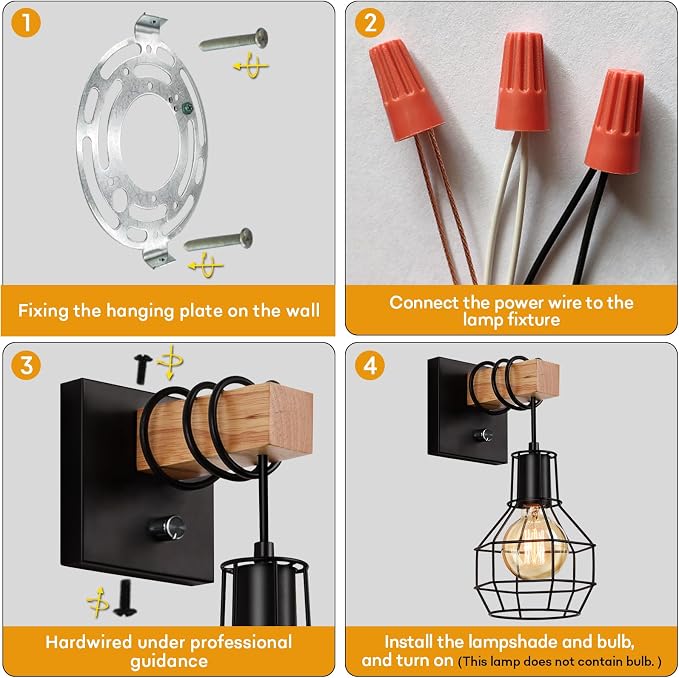 1

Fixing the hanging plate on the wall

2

Connect the power wire to the lamp fixture

3

Hardwired under professional guidance

4

Install the lampshade and bulb, and turn on (This lamp does not contain bulb. )