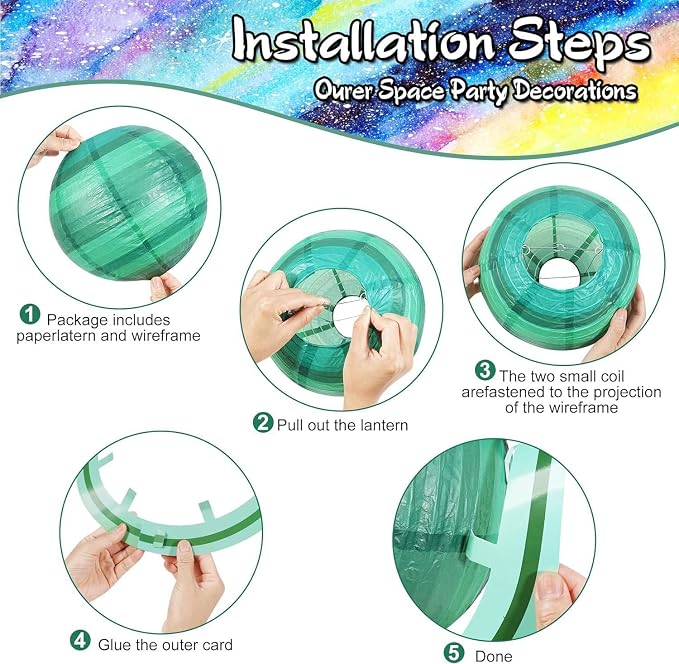 Installation Steps
Ourer Space Party Decorations

1 Package includes paperlatern and wireframe

2 Pull out the lantern

3 The two small coil arefastened to the projection of the wireframe

4 Glue the outer card

5 Done