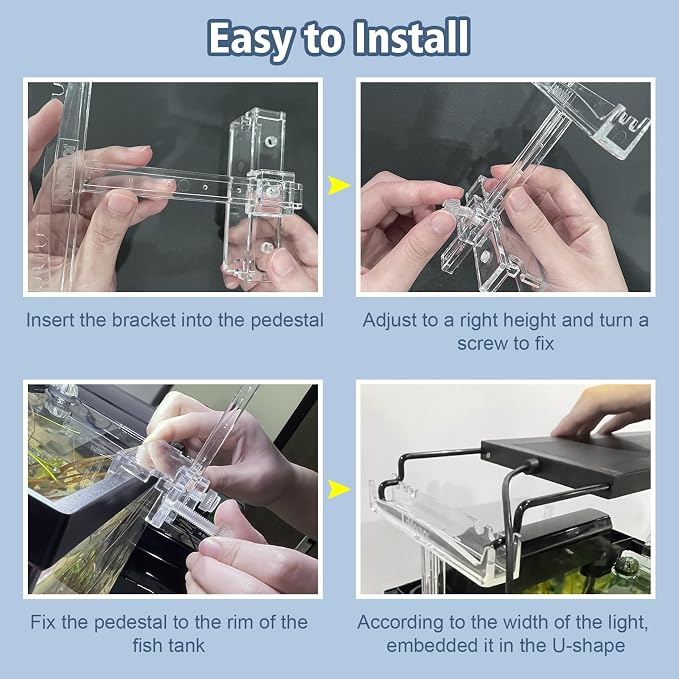 Easy to Install

Insert the bracket into the pedestal

Adjust to a right height and turn a screw to fix

Fix the pedestal to the rim of the fish tank

According to the width of the light, embedded it in the U-shape