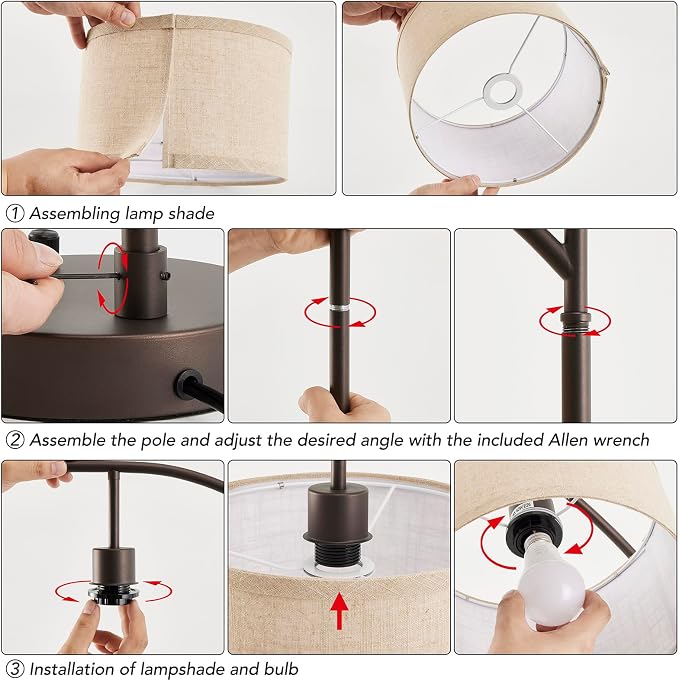 ① Assembling lamp shade

② Assemble the pole and adjust the desired angle with the included Allen wrench

③ Installation of lampshade and bulb