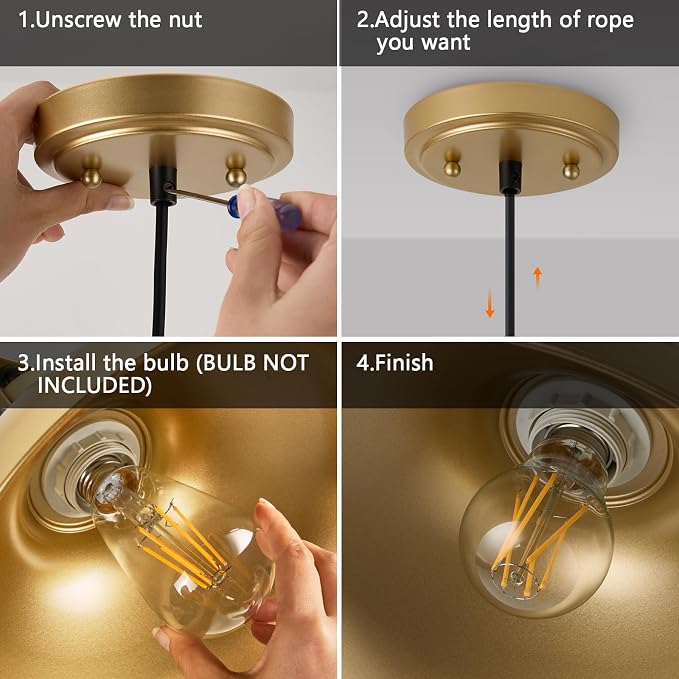 1.Unscrew the nut

2.Adjust the length of rope you want

3.Install the bulb (BULB NOT INCLUDED)

4.Finish