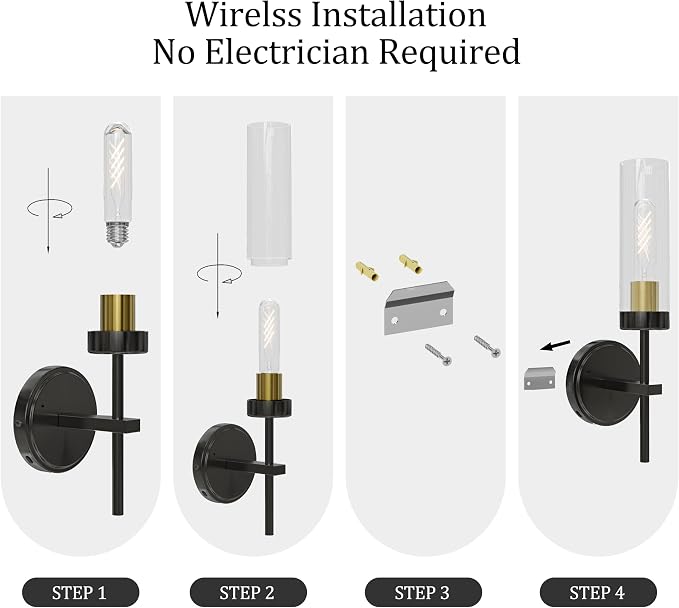 Wirelss Installation
No Electrician Required

STEP 1

STEP 2

STEP 3

STEP 4