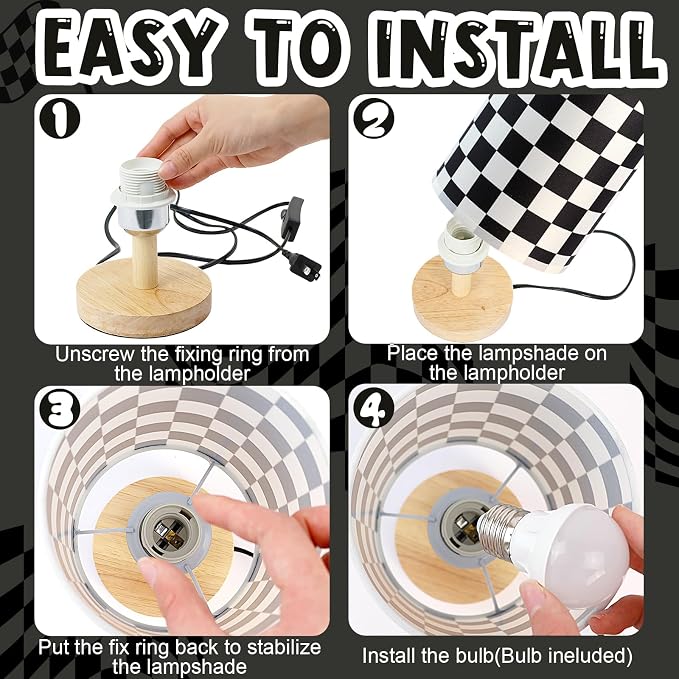 EASY TO INSTALL

1
Unscrew the fixing ring from the lampholder

2
Place the lampshade on the lampholder

3
Put the fix ring back to stabilize the lampshade

4
Install the bulb(Bulb ineluded)