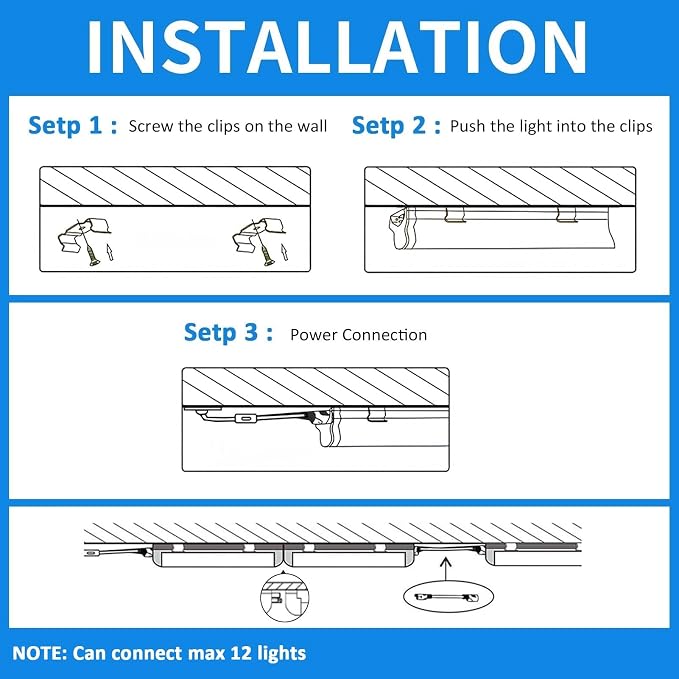 INSTALLATION

Setp 1 : Screw the clips on the wall

Setp 2 : Push the light into the clips

Setp 3 : Power Connection

NOTE: Can connect max 12 lights