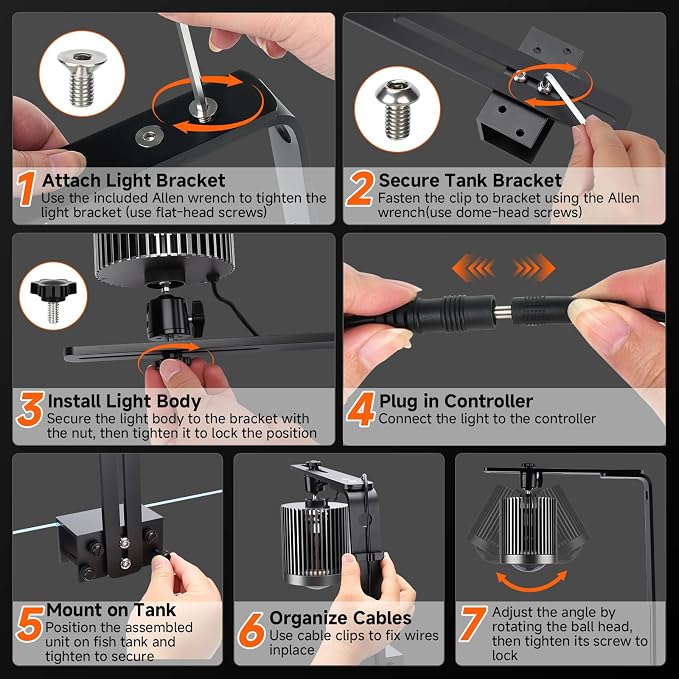 1 Attach Light Bracket
Use the included Allen wrench to tighten the light bracket (use flat-head screws)

2 Secure Tank Bracket
Fasten the clip to bracket using the Allen wrench(use dome-head screws)

3 Install Light Body
Secure the light body to the bracket with the nut, then tighten it to lock the position

4 Plug in Controller
Connect the light to the controller

5 Mount on Tank
Position the assembled unit on fish tank and tighten to secure

6 Organize Cables
Use cable clips to fix wires inplace

7 Adjust the angle by rotating the ball head, then tighten its screw to lock