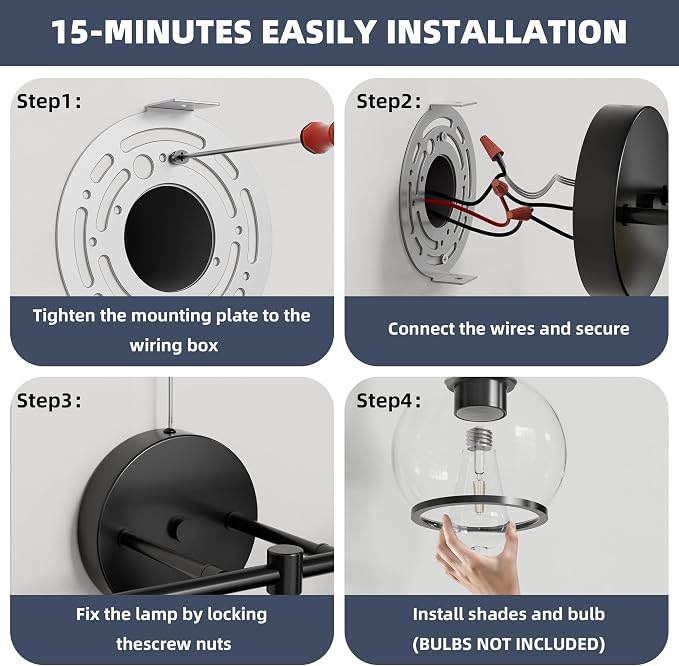 15-MINUTES EASILY INSTALLATION

Step1:

Tighten the mounting plate to the wiring box

Step2:

Connect the wires and secure

Step3:

Fix the lamp by locking thescrew nuts

Step4:

Install shades and bulb (BULBS NOT INCLUDED)