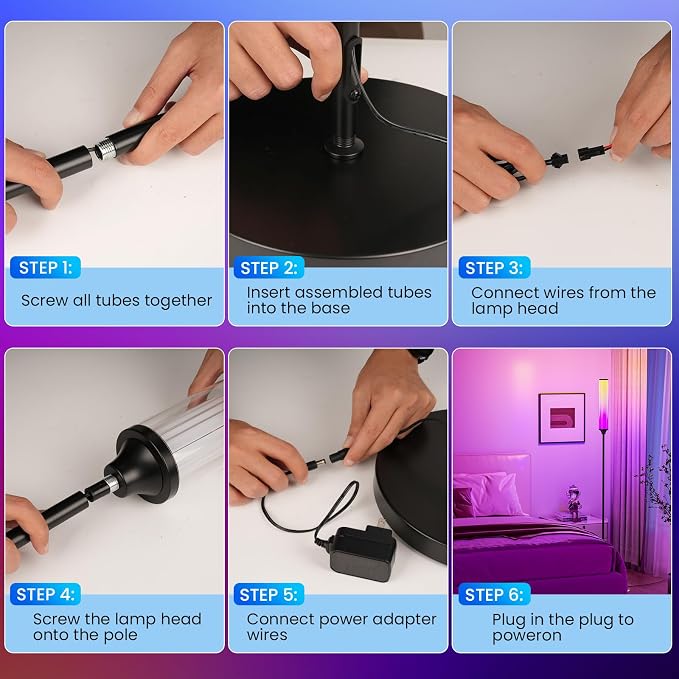 STEP 1:
Screw all tubes together

STEP 2:
Insert assembled tubes into the base

STEP 3:
Connect wires from the lamp head

STEP 4:
Screw the lamp head onto the pole

STEP 5:
Connect power adapter wires

STEP 6:
Plug in the plug to poweron