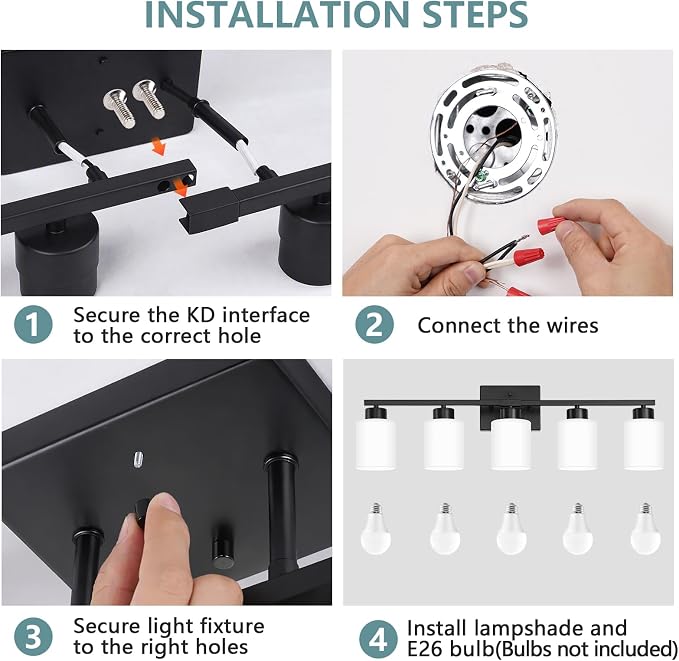 INSTALLATION STEPS

1 Secure the KD interface to the correct hole

2 Connect the wires

3 Secure light fixture to the right holes

4 Install lampshade and E26 bulb(Bulbs not included)