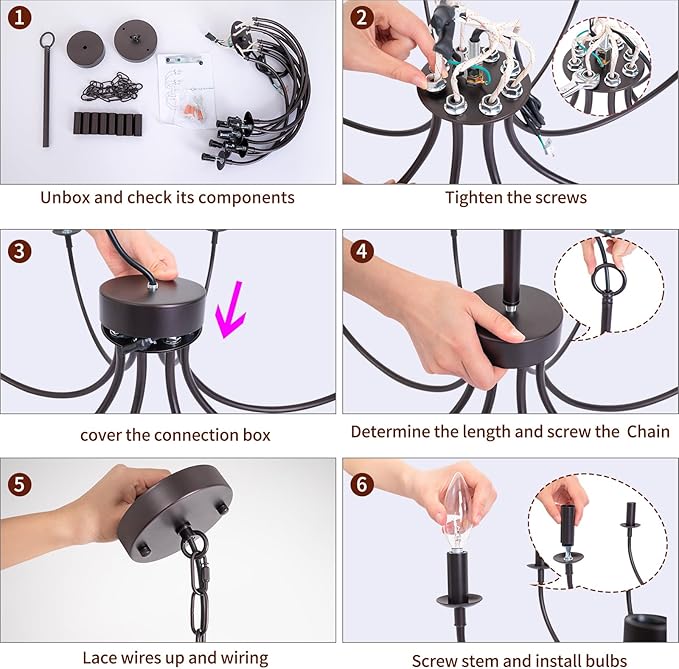 1

Unbox and check its components

2

Tighten the screws

3

cover the connection box

4

Determine the length and screw the Chain

5

Lace wires up and wiring

6

Screw stem and install bulbs