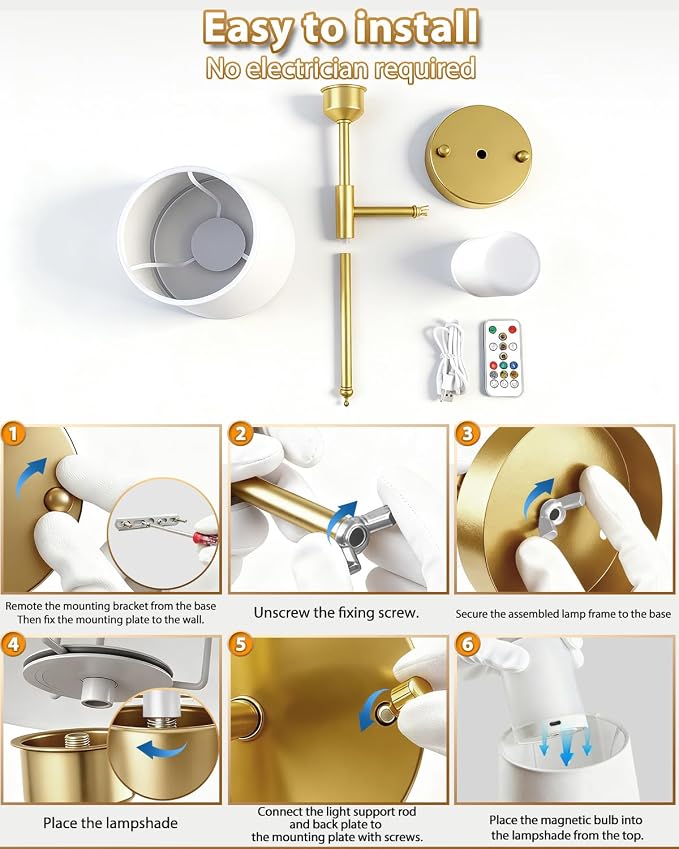 Easy to install
No electrician required

1
Remote the mounting bracket from the base Then fix the mounting plate to the wall.

2
Unscrew the fixing screw.

3
Secure the assembled lamp frame to the base

4
Place the lampshade

5
Connect the light support rod and back plate to the mounting plate with screws.

6
Place the magnetic bulb into the lampshade from the top.