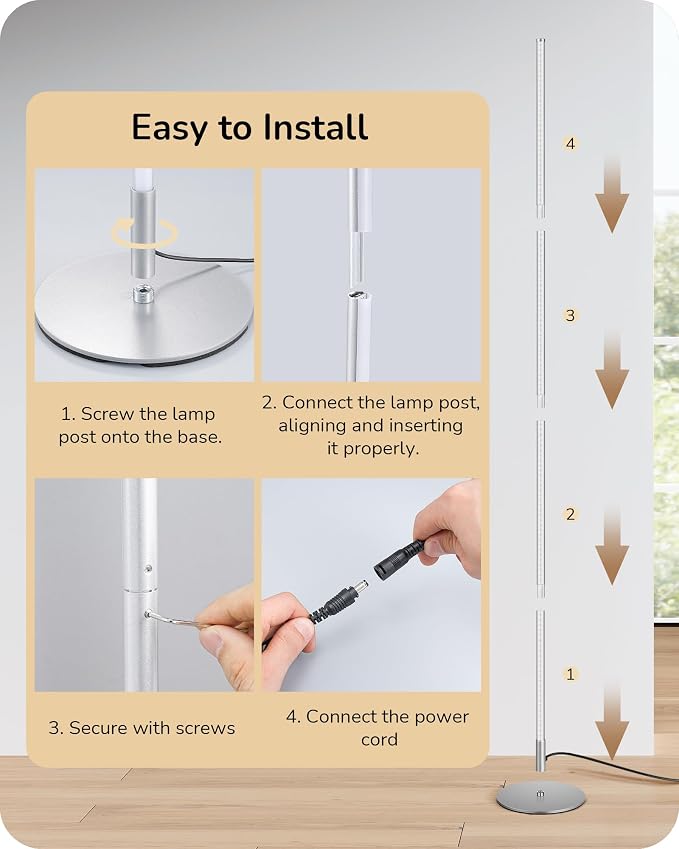 Easy to Install

1. Screw the lamp post onto the base.

2. Connect the lamp post, aligning and inserting it properly.

3. Secure with screws

4. Connect the power cord

4

3

2

1