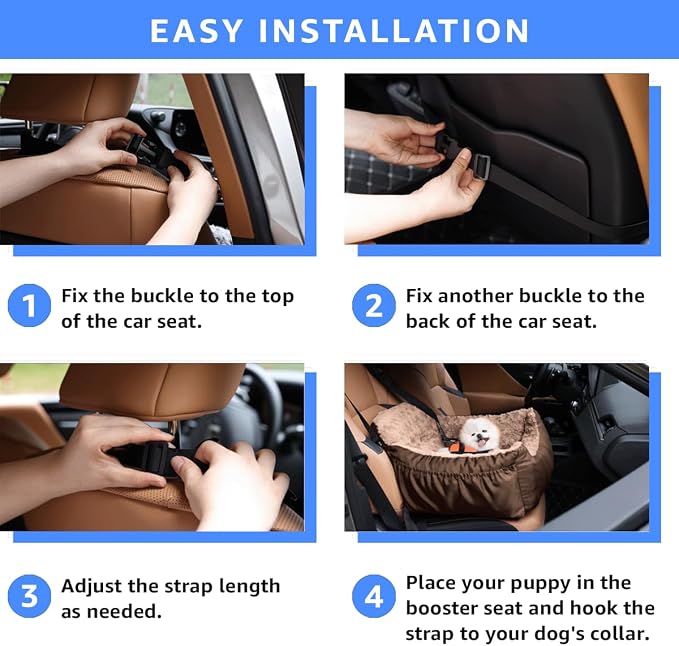 EASY INSTALLATION

1 Fix the buckle to the top of the car seat.

2 Fix another buckle to the back of the car seat.

3 Adjust the strap length as needed.

4 Place your puppy in the booster seat and hook the strap to your dog's collar.