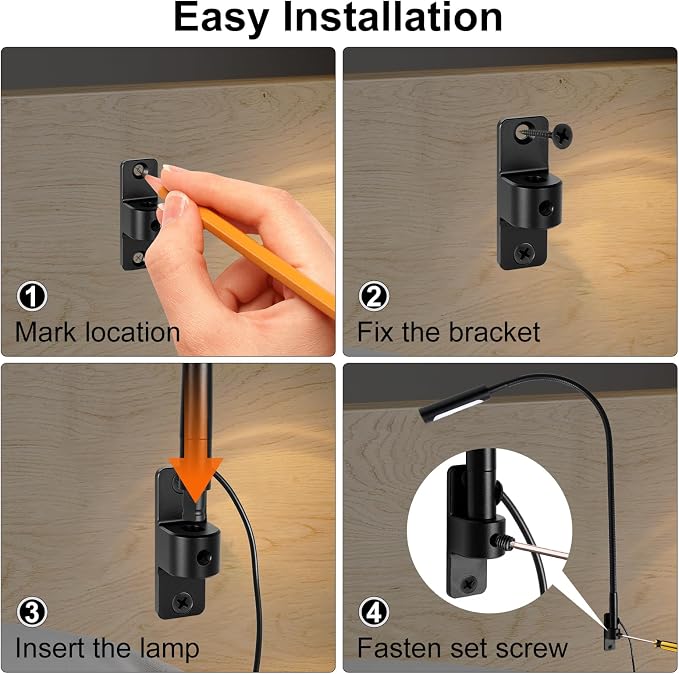 Easy Installation

①
Mark location

②
Fix the bracket

③
Insert the lamp

④
Fasten set screw