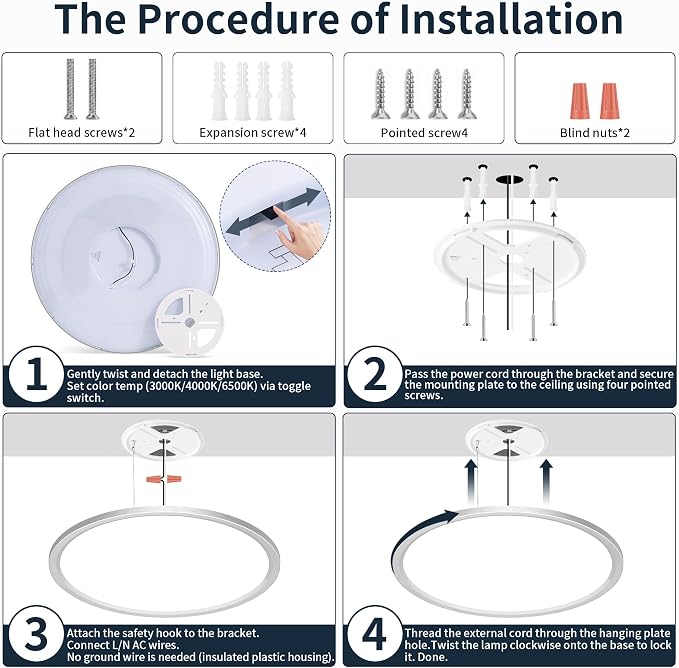 The Procedure of Installation

Flat head screws*2

Expansion screw*4

Pointed screw4

Blind nuts*2

1 Gently twist and detach the light base. Set color temp (3000K/4000K/6500K) via toggle switch.

2 Pass the power cord through the bracket and secure the mounting plate to the ceiling using four pointed screws.

3 Attach the safety hook to the bracket. Connect L/N AC wires. No ground wire is needed (insulated plastic housing).

4 Thread the external cord through the hanging plate hole.Twist the lamp clockwise onto the base to lock it. Done.