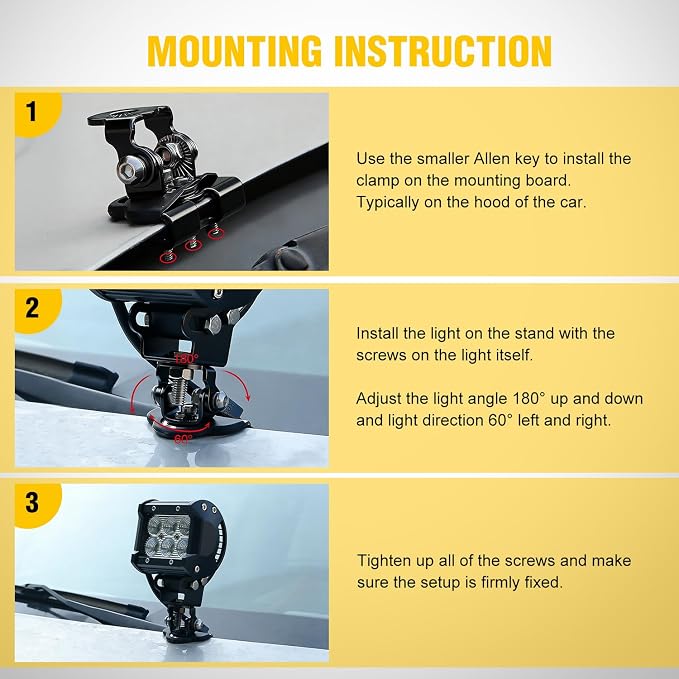 MOUNTING INSTRUCTION

1

Use the smaller Allen key to install the clamp on the mounting board. Typically on the hood of the car.

2

180°

60°

Install the light on the stand with the screws on the light itself.

Adjust the light angle 180° up and down and light direction 60° left and right.

3

Tighten up all of the screws and make sure the setup is firmly fixed.