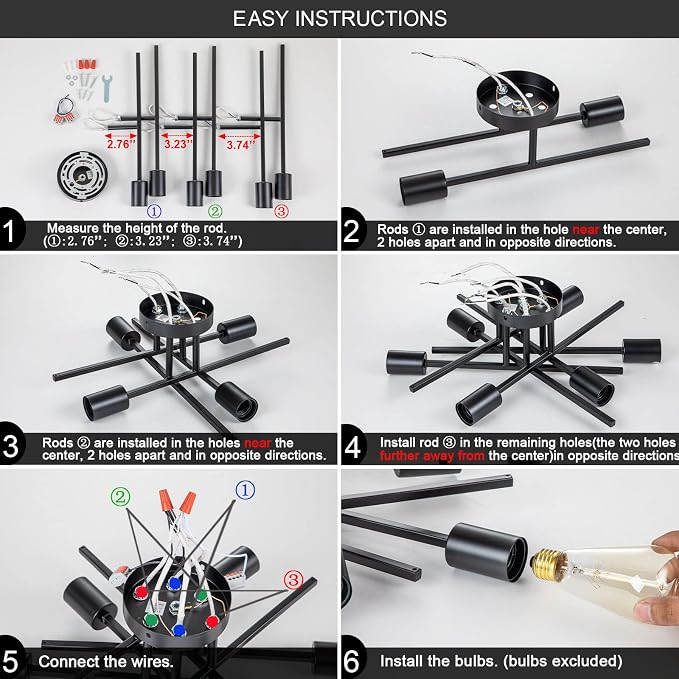 EASY INSTRUCTIONS

2.76''
3.23''
3.74''
①
②
③

1 Measure the height of the rod. (①:2.76''; ②:3.23''; ③:3.74'')

2 Rods ① are installed in the hole near the center, 2 holes apart and in opposite directions.

3 Rods ② are installed in the holes near the center, 2 holes apart and in opposite directions.

4 Install rod ③ in the remaining holes(the two holes further away from the center)in opposite directions

②
①
③

5 Connect the wires.

6 Install the bulbs. (bulbs excluded)