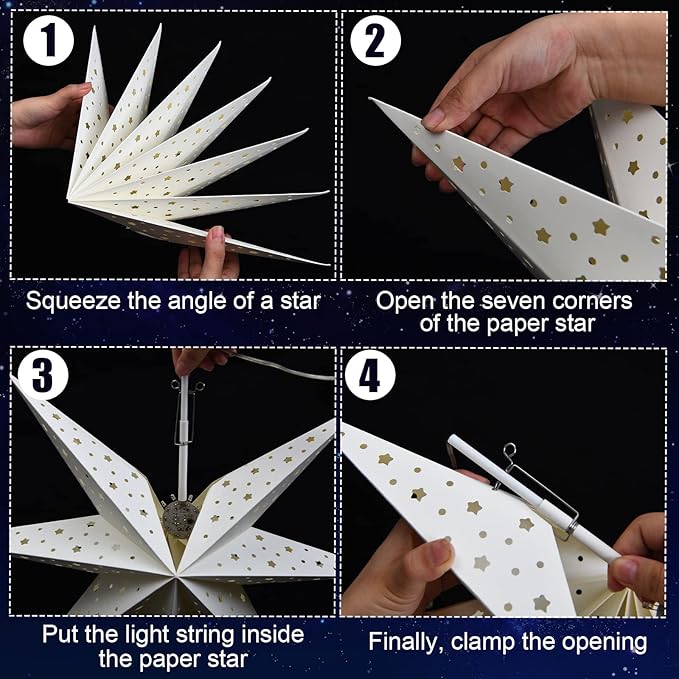 1

Squeeze the angle of a star

2

Open the seven corners of the paper star

3

Put the light string inside the paper star

4

Finally, clamp the opening