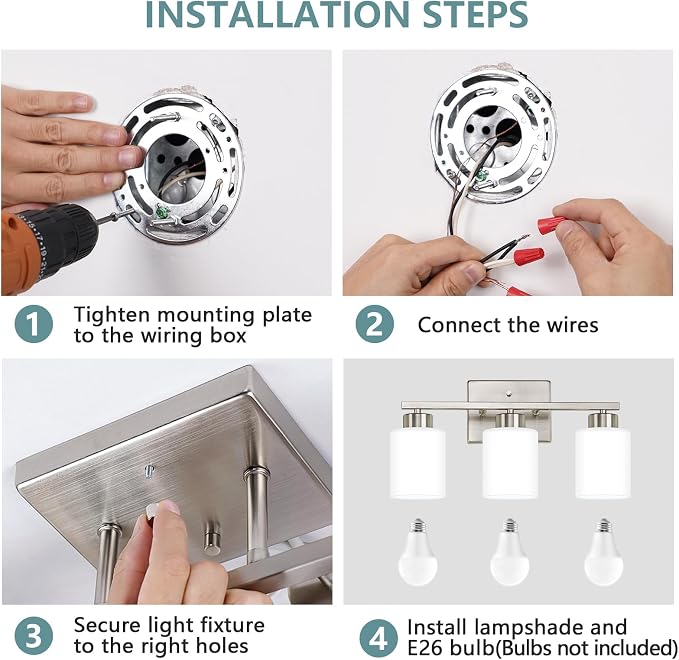 INSTALLATION STEPS

1 Tighten mounting plate to the wiring box

2 Connect the wires

3 Secure light fixture to the right holes

4 Install lampshade and E26 bulb(Bulbs not included)