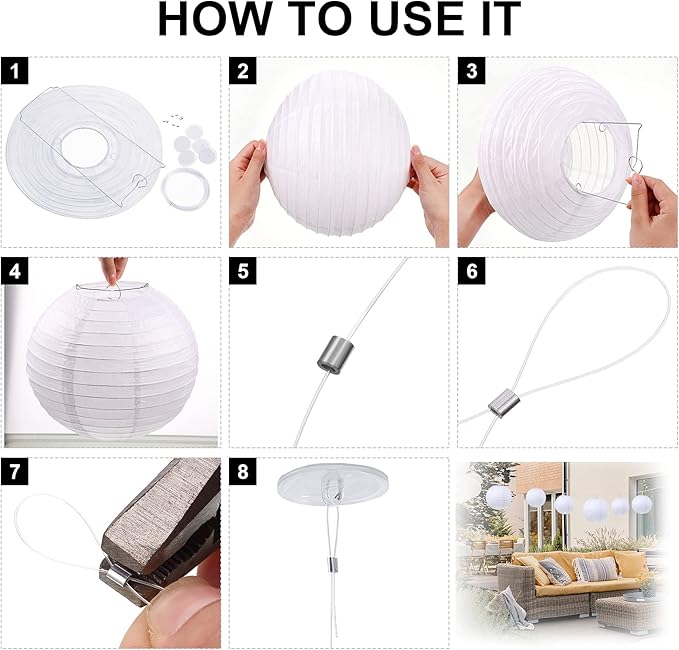 HOW TO USE IT

1

2

3

4

5

6

7

8