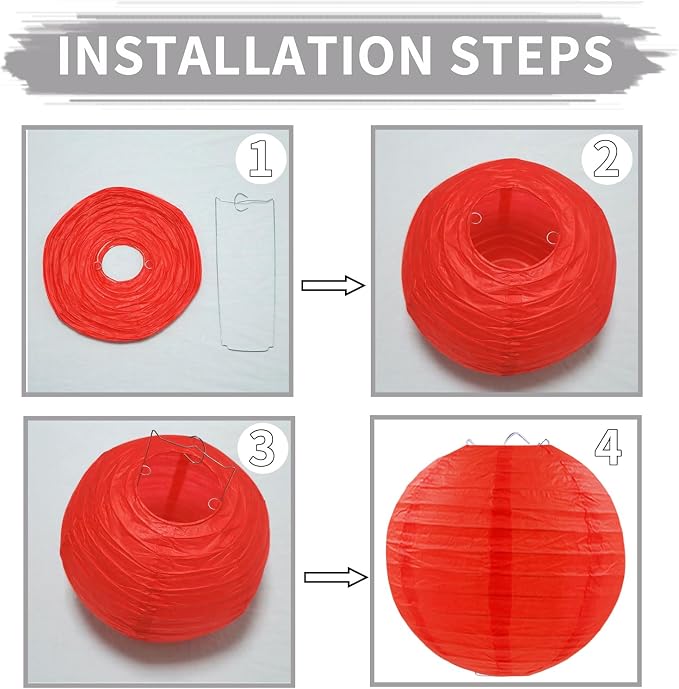 INSTALLATION STEPS

1

2

3

4