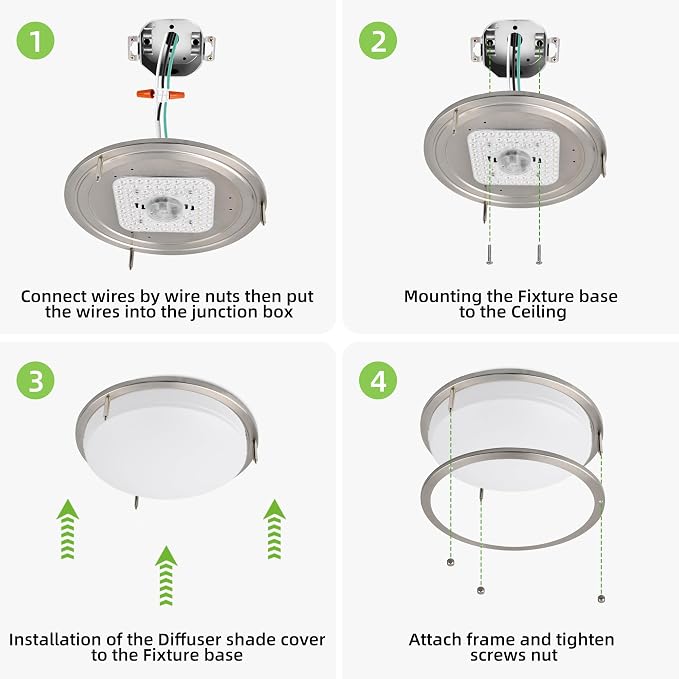 1

Connect wires by wire nuts then put the wires into the junction box

2

Mounting the Fixture base to the Ceiling

3

Installation of the Diffuser shade cover to the Fixture base

4

Attach frame and tighten screws nut