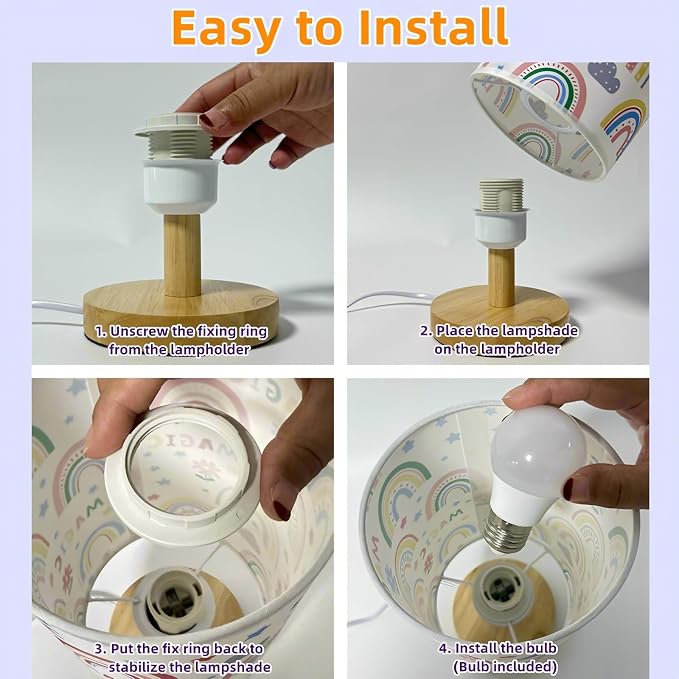 Easy to Install

1. Unscrew the fixing ring from the lampholder

2. Place the lampshade on the lampholder

3. Put the fix ring back to stabilize the lampshade

4. Install the bulb (Bulb included)