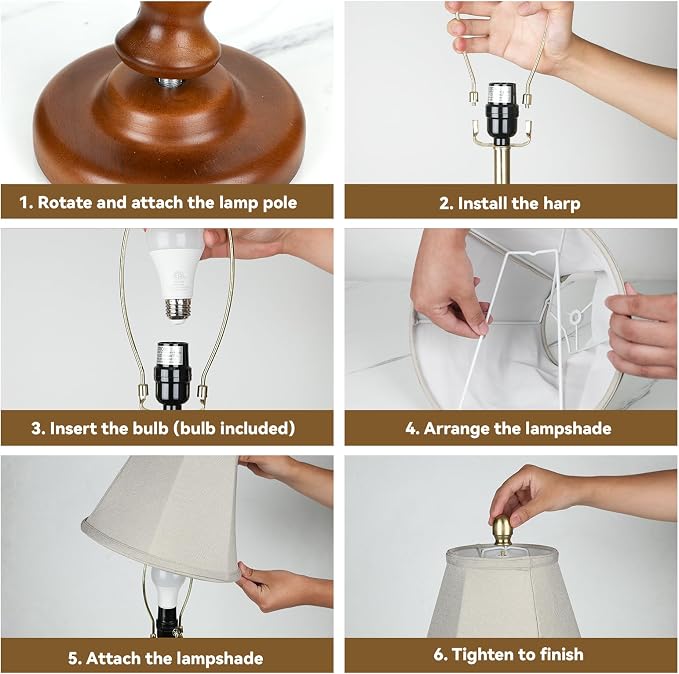 1. Rotate and attach the lamp pole

2. Install the harp

3. Insert the bulb (bulb included)

4. Arrange the lampshade

5. Attach the lampshade

6. Tighten to finish